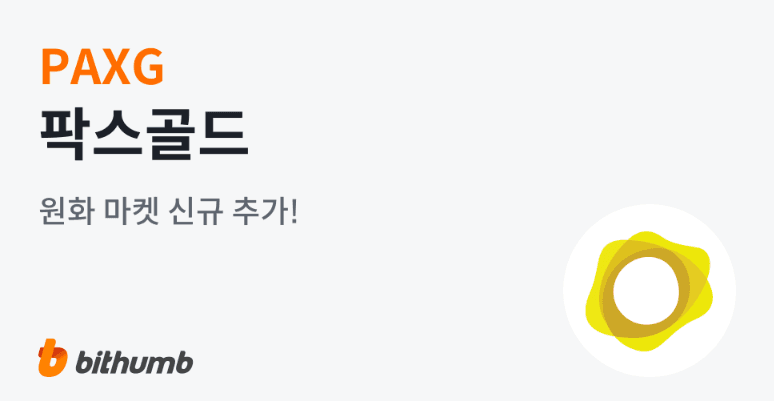 PAXG
팍스골드

원화 마켓 신규 추가!

bithumb